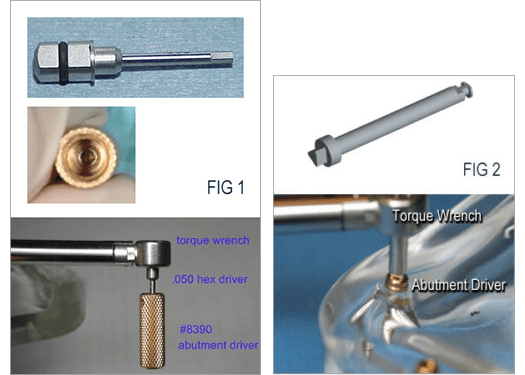 FIG 1

torque wrench

.050 hex driver

#8390
abutment driver

FIG 2

Torque Wrench

Abutment Driver